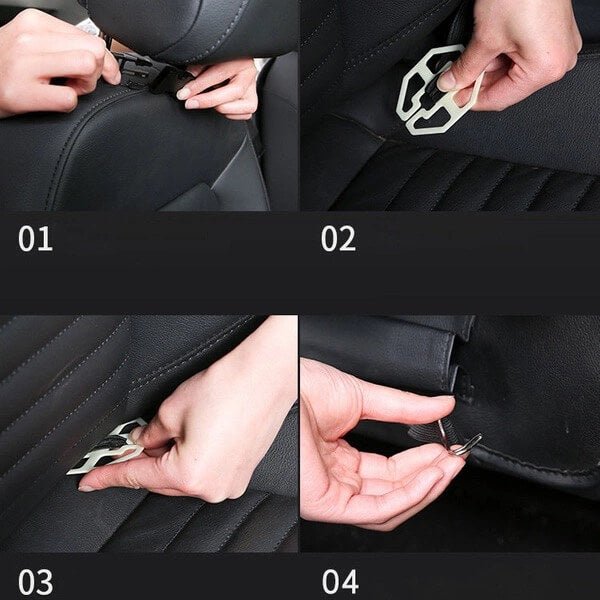 01

02

03

04